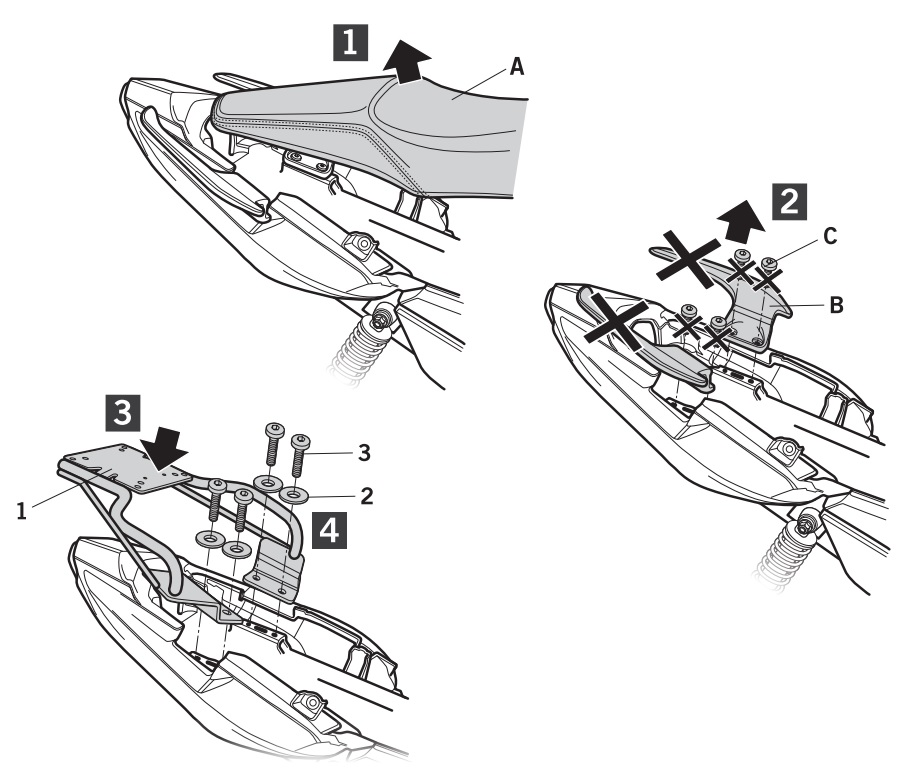 1
A
2
C
B
3
3
2
1
4