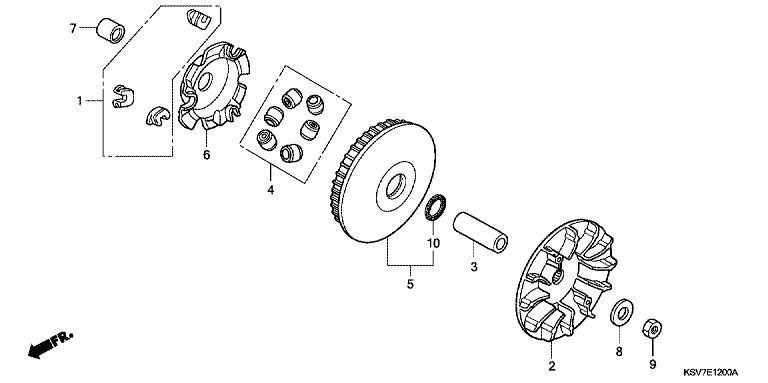 7
1
6
4
10
5
3
2
8
9
FR.
KSV7E1200A